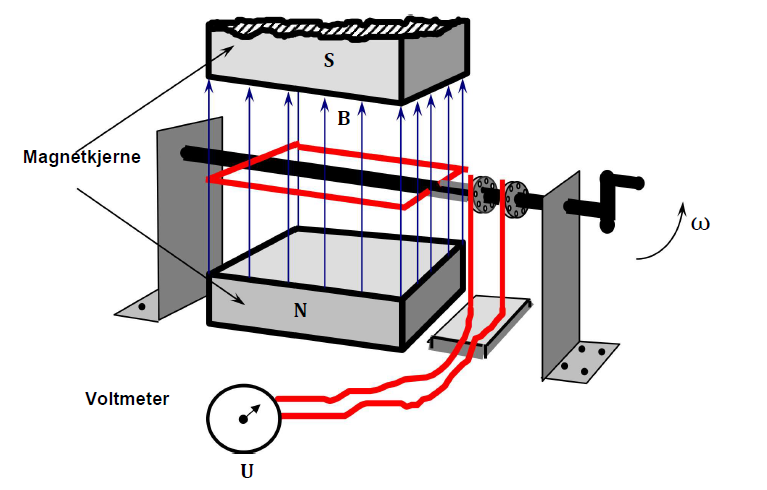 S

B

Magnetkjerne

$\omega$

N

Voltmeter

U