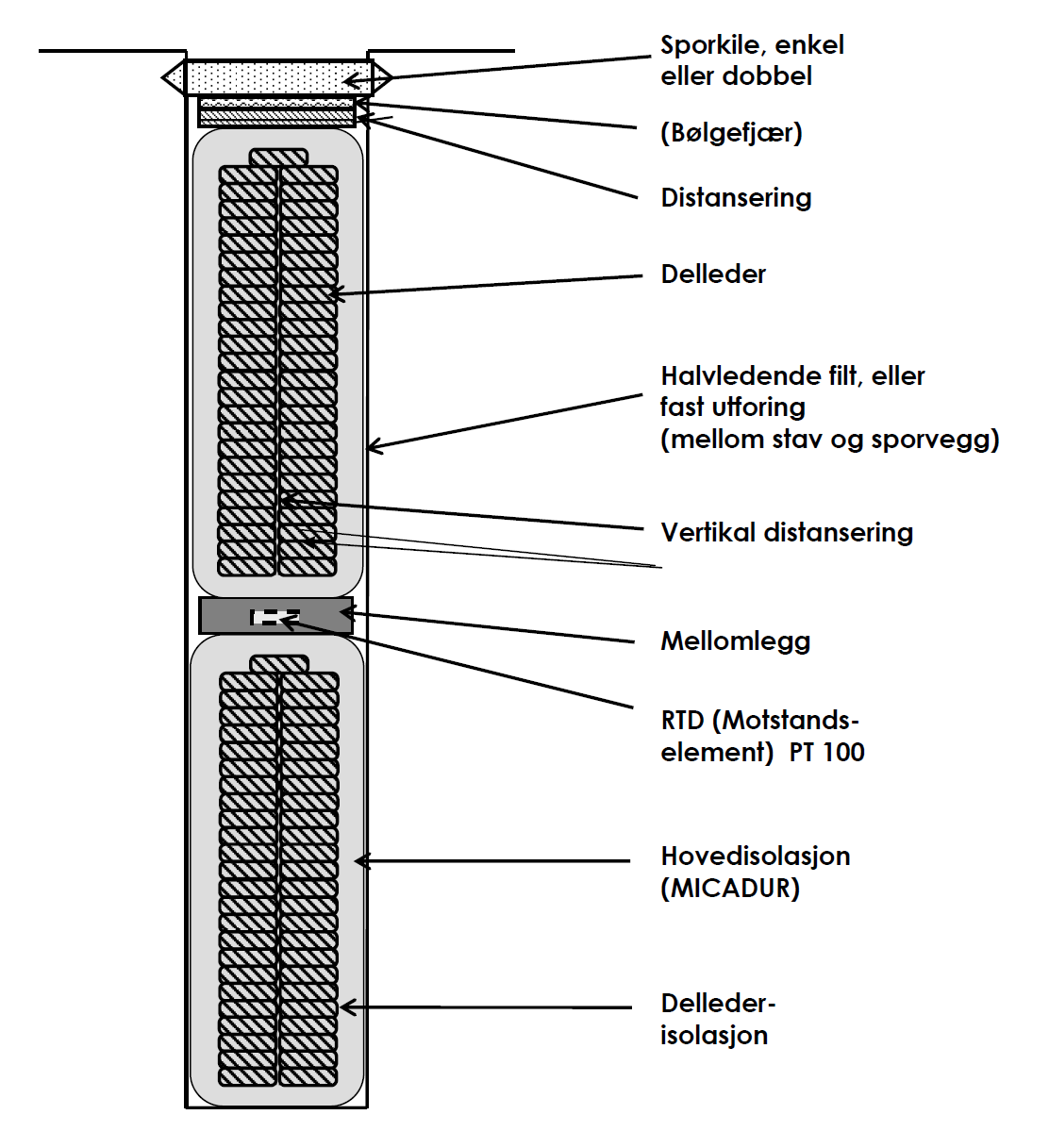 Sporkile, enkel eller dobbel

(Bølgefjær)

Distansering

Delleder

Halvledende filt, eller fast utforing (mellom stav og sporvegg)

Vertikal distansering

Mellomlegg

RTD (Motstands-element) PT 100

Hovedisolasjon (MICADUR)

Delleder-isolasjon