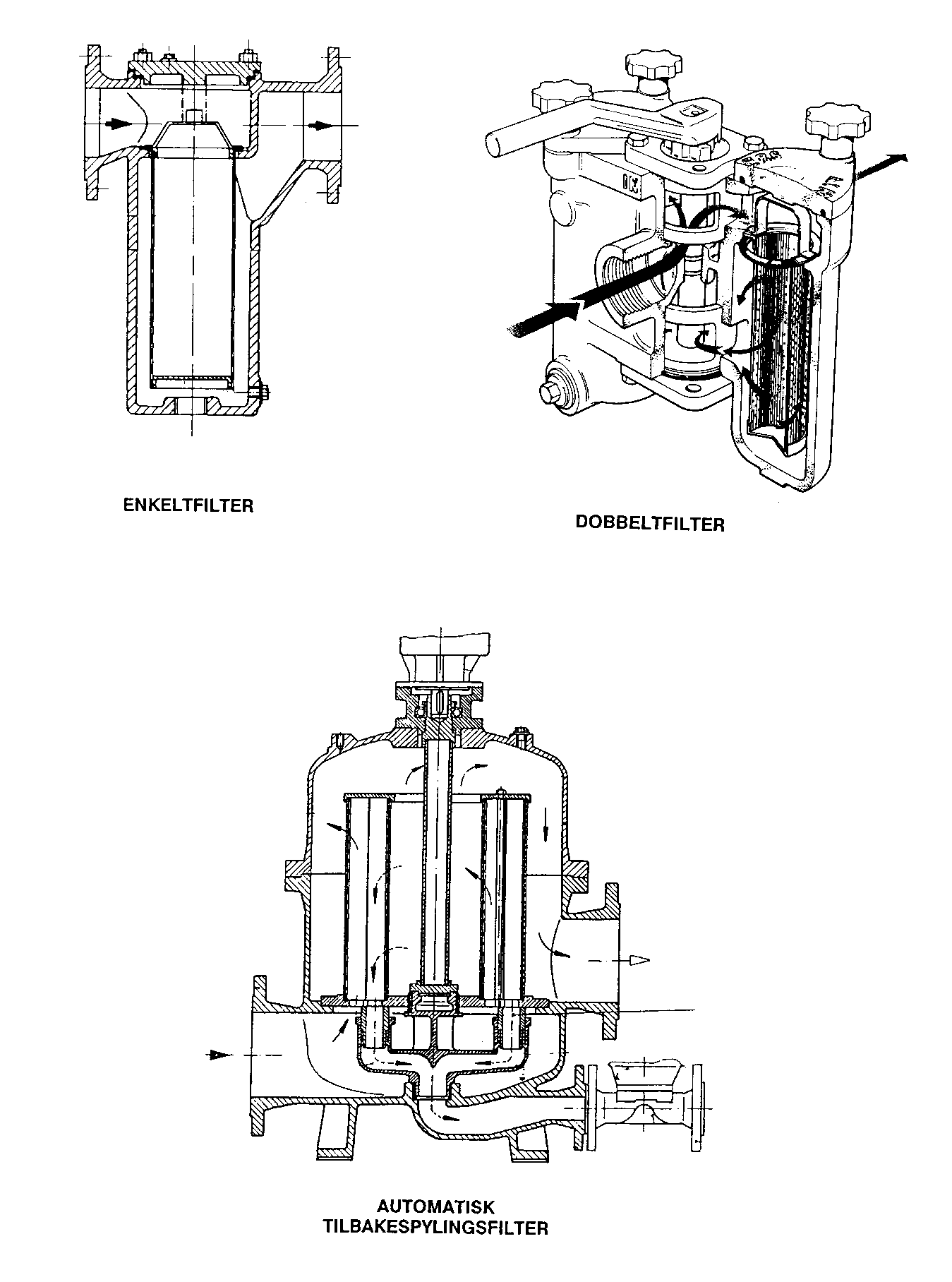 ENKELTFILTER

DOBBELTFILTER

AUTOMATISK
TILBAKESPYLINGSFILTER